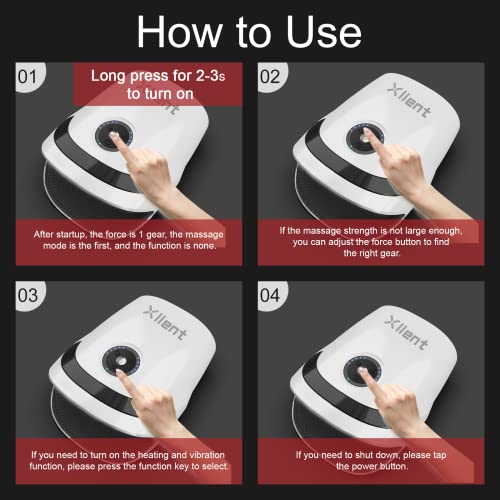 How to Use

01

Long press for 2-3s to turn on

Xllent

After startup, the force is 1 gear, the massage mode is the first, and the function is none.

02

Xllent

If the massage strength is not large enough, you can adjust the force button to find the right gear.

03

Xllent

If you need to turn on the heating and vibration function, please press the function key to select.

04

Xllent

If you need to shut down, please tap the power button.