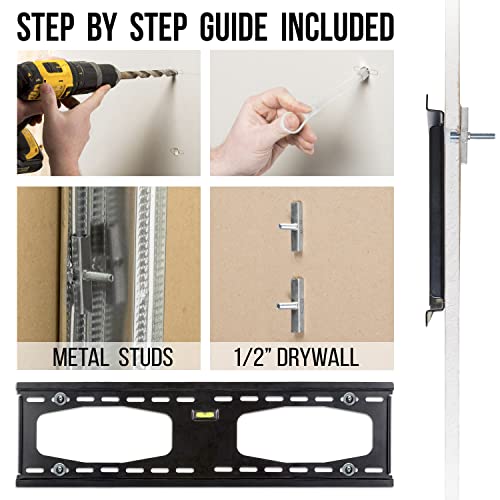 STEP BY STEP GUIDE INCLUDED

METAL STUDS

1/2" DRYWALL