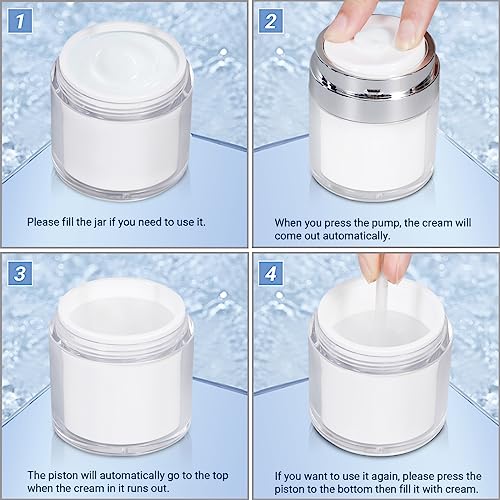 1

Please fill the jar if you need to use it.

2

When you press the pump, the cream will come out automatically.

3

The piston will automatically go to the top when the cream in it runs out.

4

If you want to use it again, please press the piston to the bottom then fill it with cream.